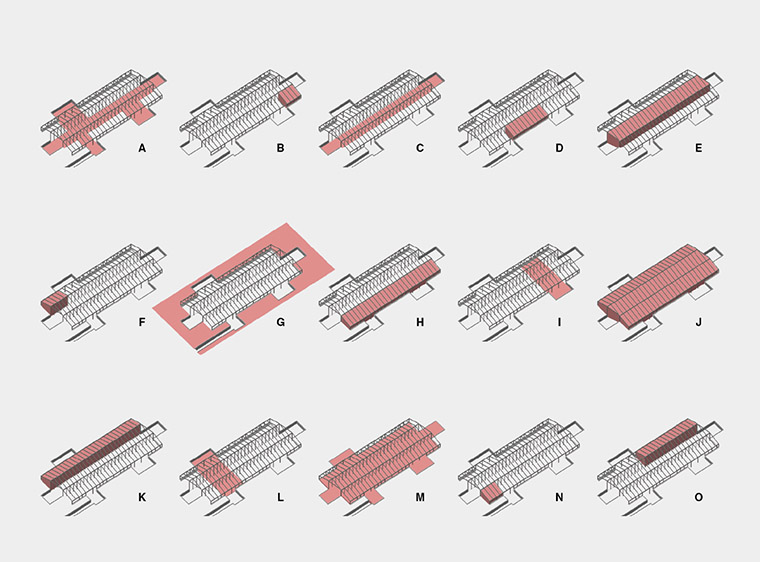 A B C D E

F G H I J

K L M N O